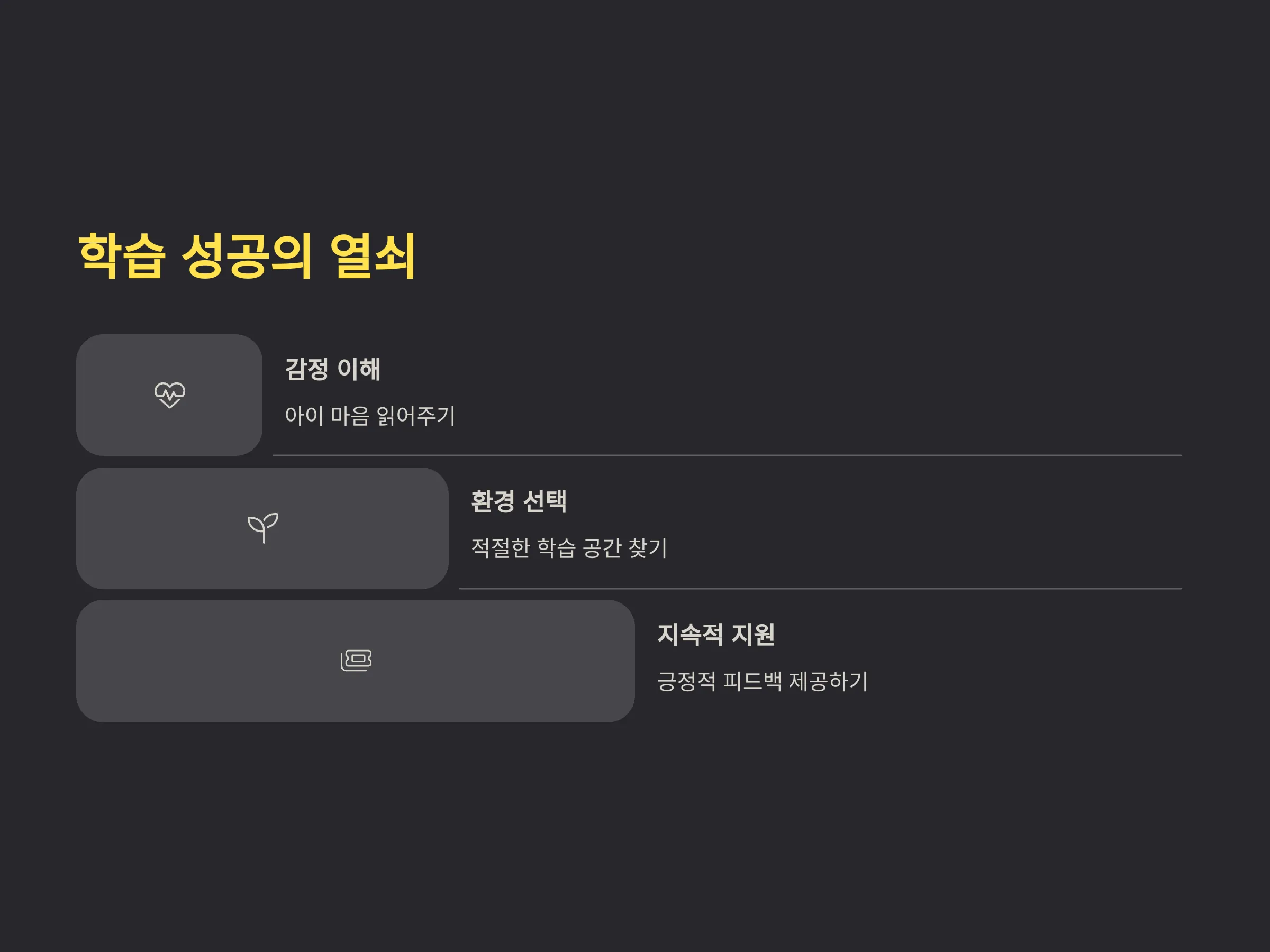 학습 성공의 열쇠

감정 이해

아이 마음 읽어주기

환경 선택

적절한 학습 공간 찾기

지속적 지원

긍정적 피드백 제공하기